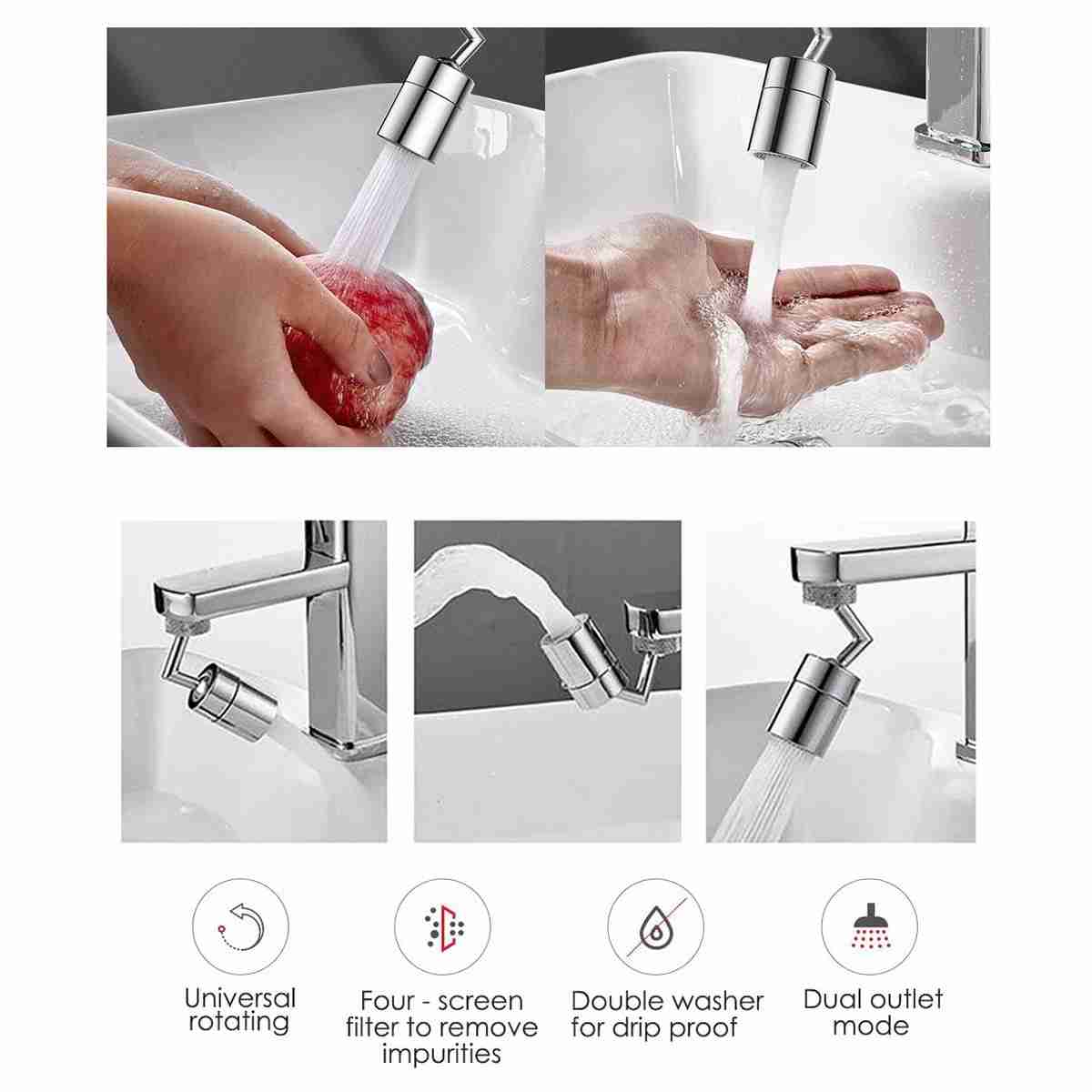 Universal rotating

Four - screen filter to remove impurities

Double washer for drip proof

Dual outlet mode