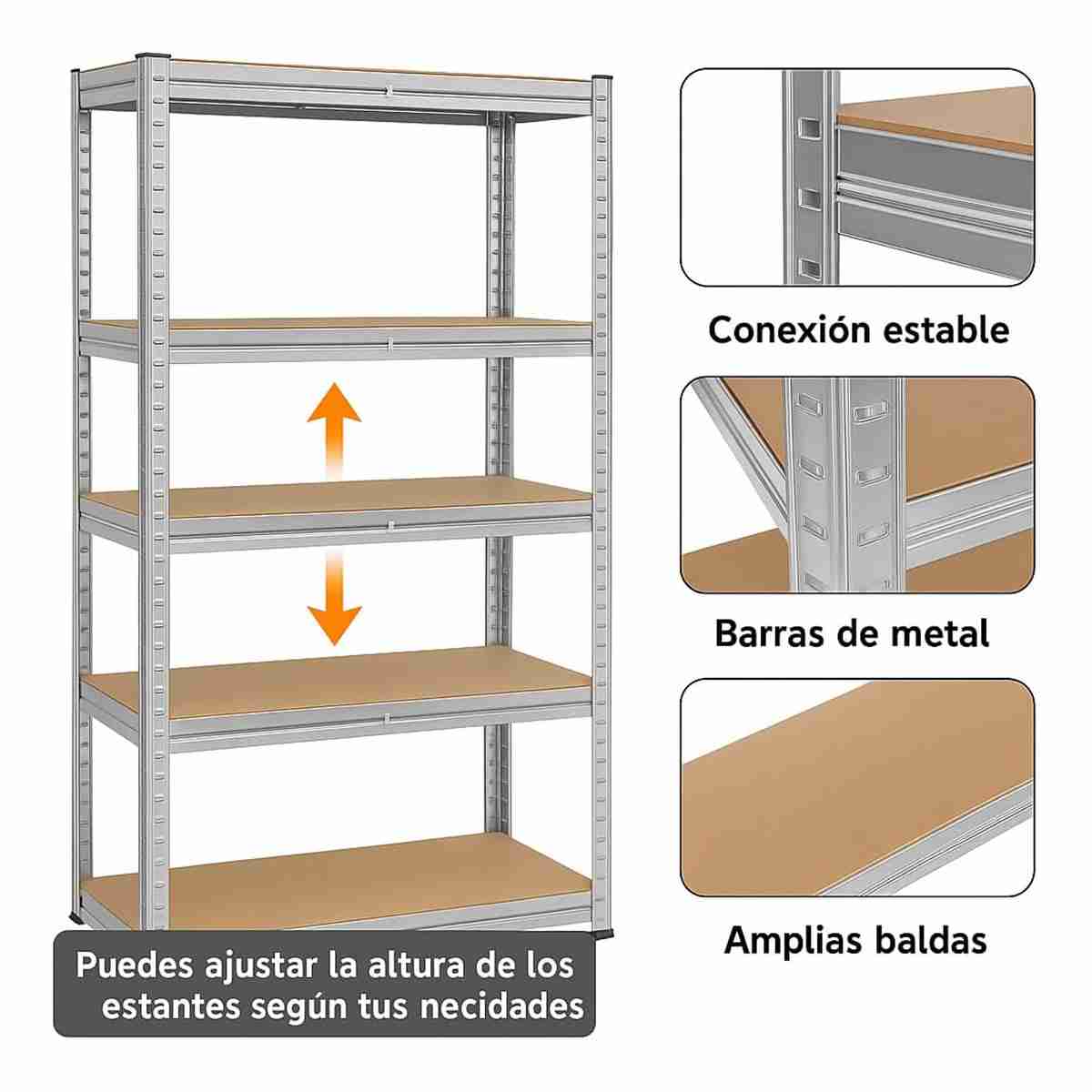 Conexión estable

Barras de metal

Amplias baldas

Puedes ajustar la altura de los estantes según tus necidades