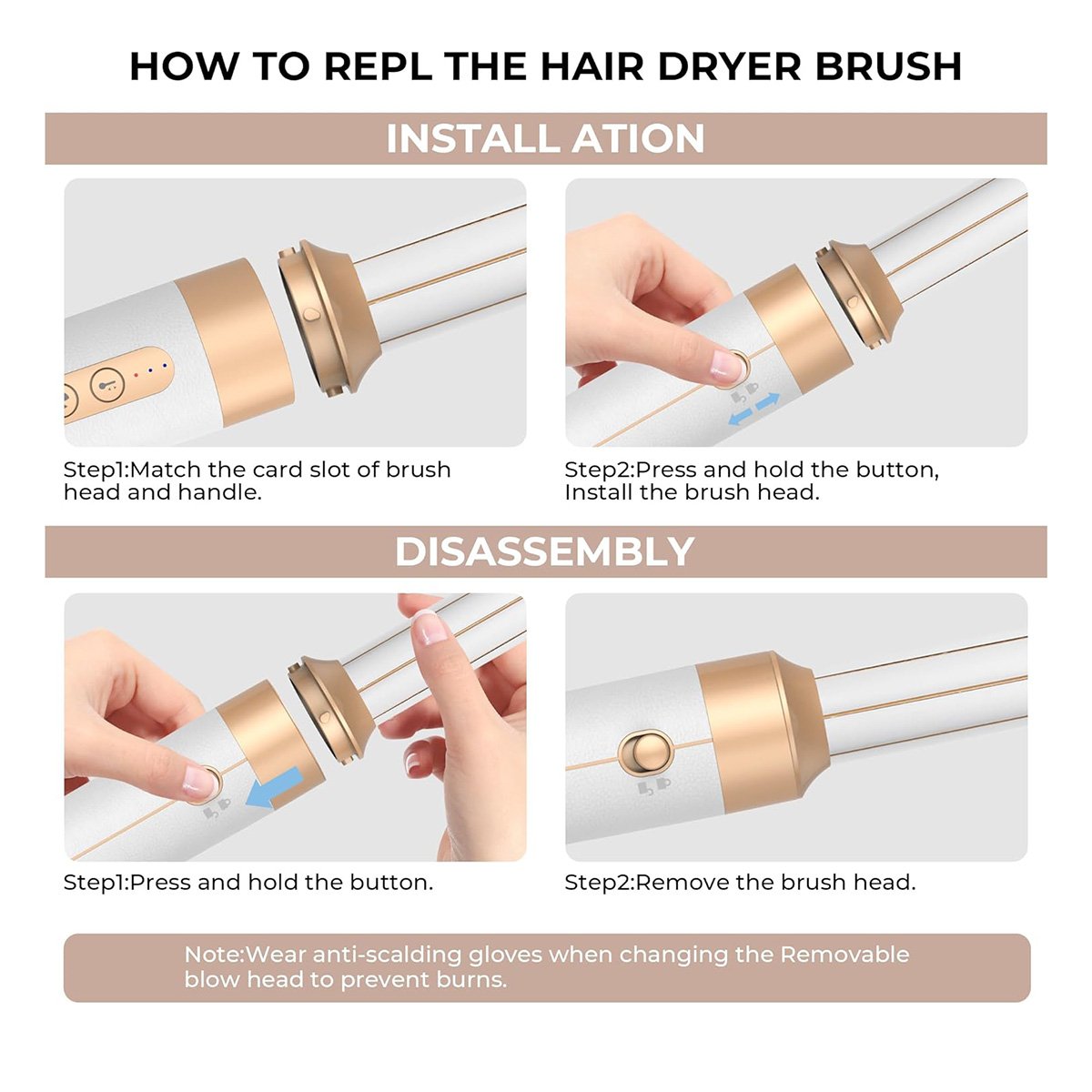 HOW TO REPL THE HAIR DRYER BRUSH

INSTALL ATION

Step1:Match the card slot of brush head and handle.

Step2:Press and hold the button, Install the brush head.

DISASSEMBLY

Step1:Press and hold the button.

Step2:Remove the brush head.

Note:Wear anti-scalding gloves when changing the Removable blow head to prevent burns.