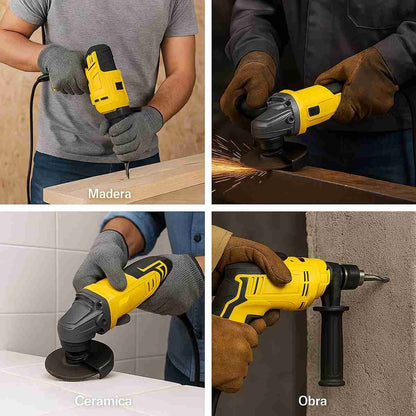 Madera

Ceramica

Obra